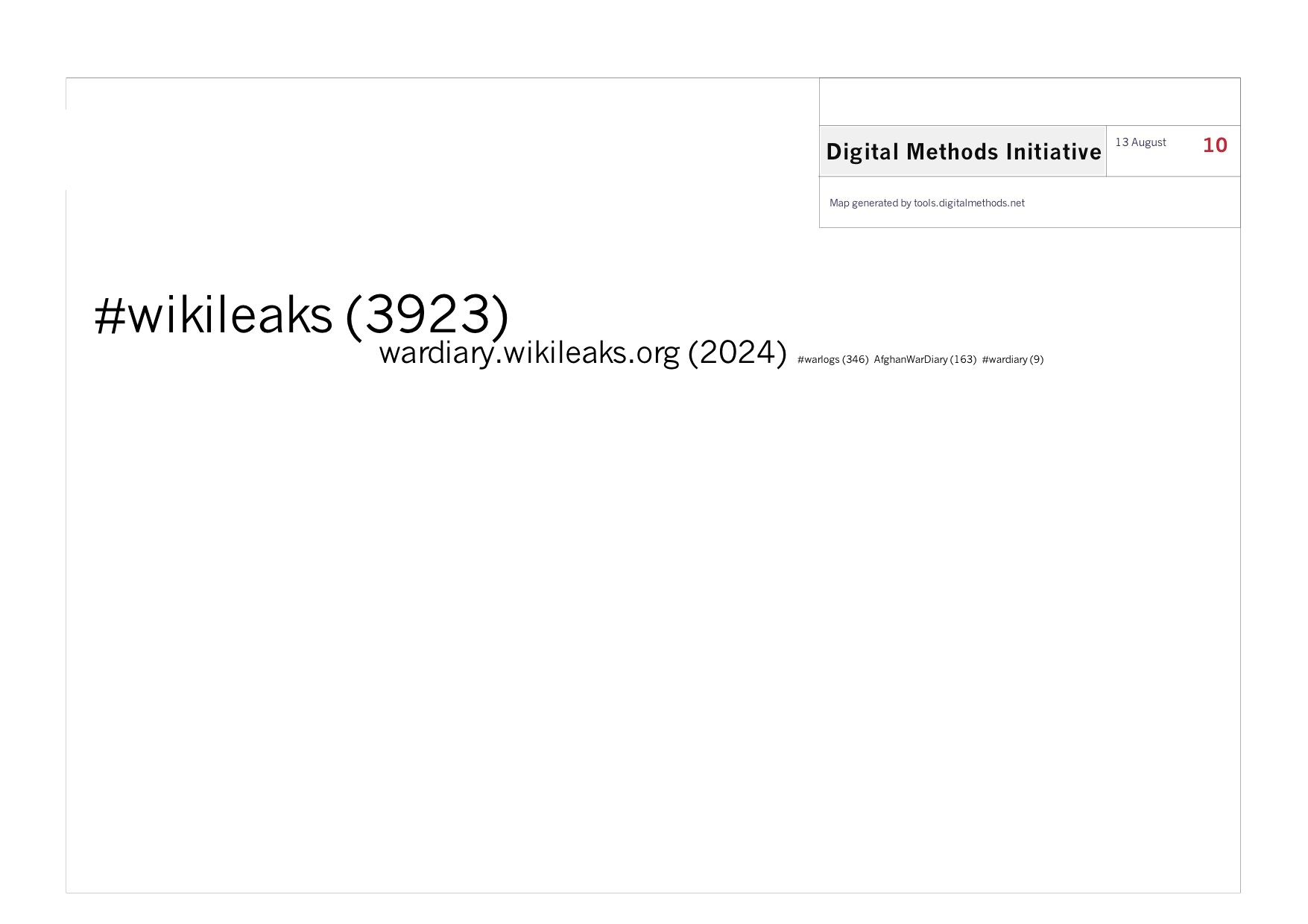 Digital Methods Initiative

13 August 10

Map generated by tools.digitalmethods.net

#wikileaks (3923)

wardiary.wikileaks.org (2024) #warlogs (346) AfghanWarDiary (163) #wardiary (9)